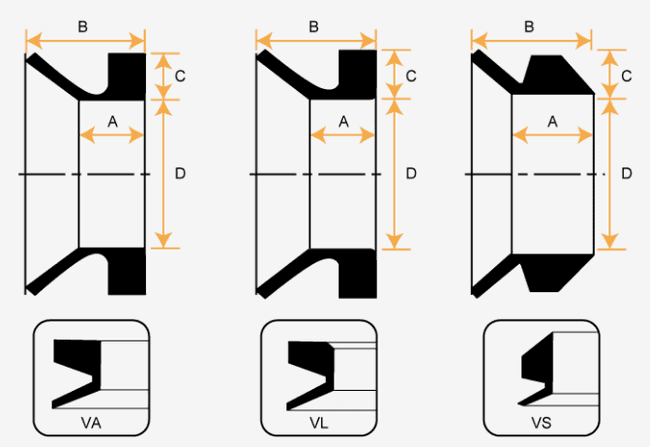 B
C
A
D

B
C
A
D

B
C
A
D

VA

VL

VS